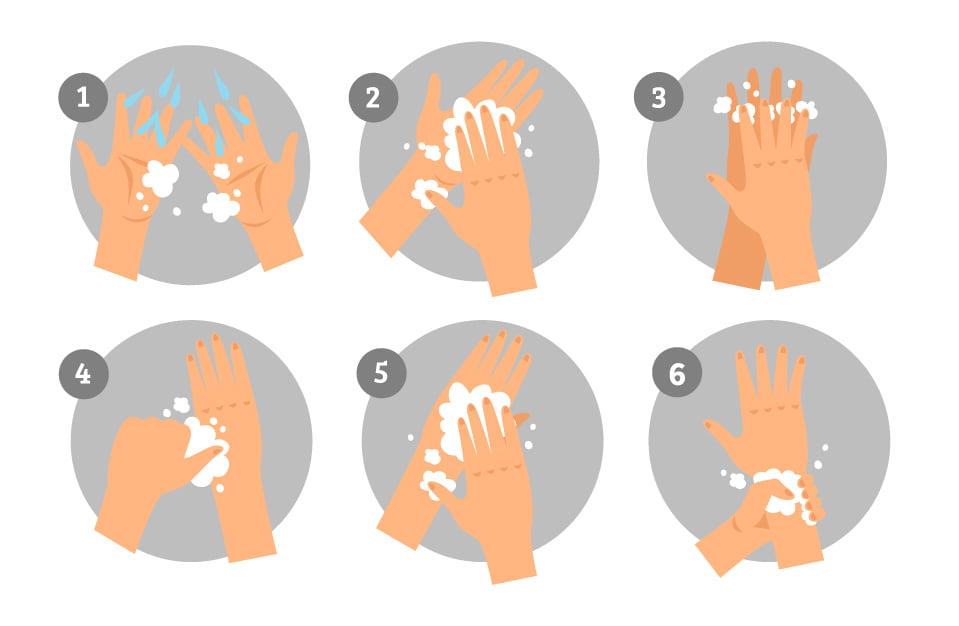 1
2
3
4
5
6